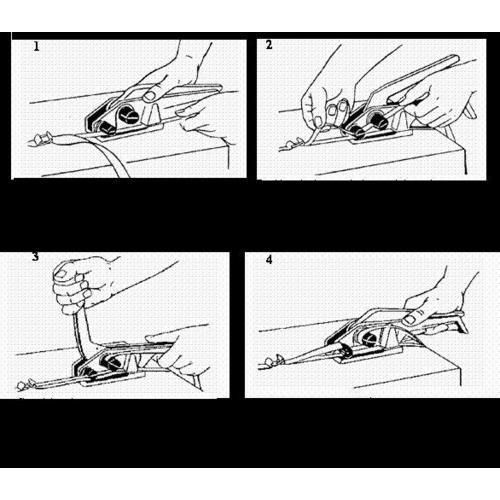 1

2

3

4